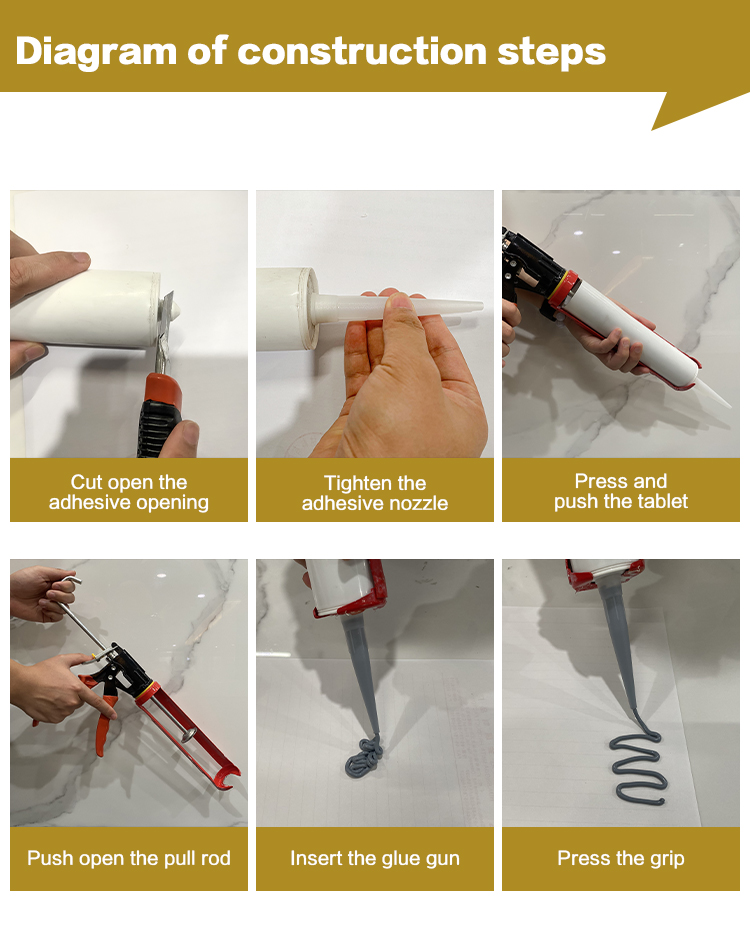 Diagram of construction steps

Cut open the adhesive opening

Tighten the adhesive nozzle

Press and push the tablet

Push open the pull rod

Insert the glue gun

Press the grip